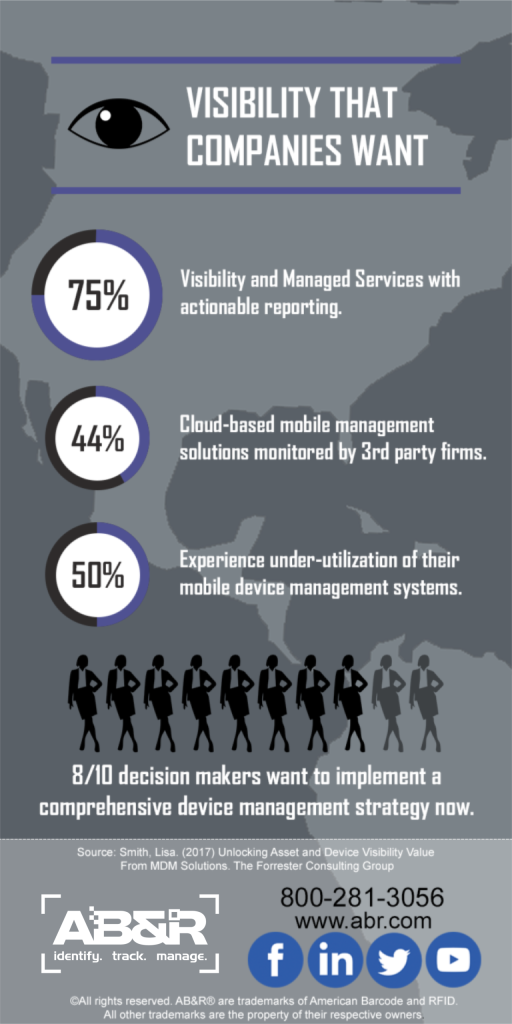 VISIBILITY THAT COMPANIES WANT

75%

Visibility and Managed Services with actionable reporting.

44%

Cloud-based mobile management solutions monitored by 3rd party firms.

50%

Experience under-utilization of their mobile device management systems.

8/10 decision makers want to implement a comprehensive device management strategy now.

Source: Smith, Lisa. (2017) Unlocking Asset and Device Visibility Value From MDM Solutions. The Forrester Consulting Group

AB&R
identify. track. manage.

800-281-3056
www.abr.com

f in

©All rights reserved. AB&R® are trademarks of American Barcode and RFID. All other trademarks are the property of their respective owners